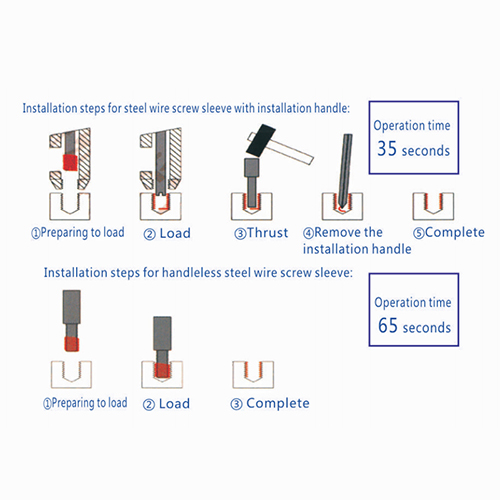 Installation steps for steel wire screw sleeve with installation handle:

Operation time
35 seconds

①Preparing to load
② Load
③Thrust
④Remove the installation handle
⑤Complete

Installation steps for handleless steel wire screw sleeve:

Operation time
65 seconds

①Preparing to load
② Load
③ Complete